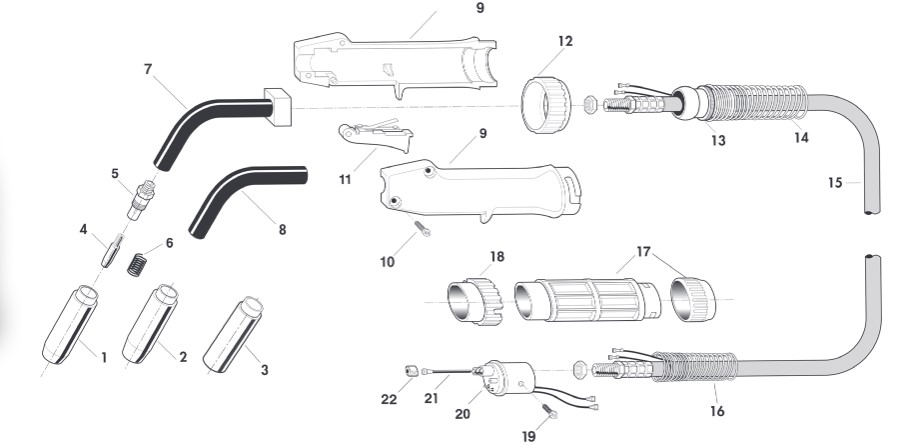 9
12
7
13
14
11
9
5
15
8
4
6
10
18
17
1
2
3
22
21
20
16
19